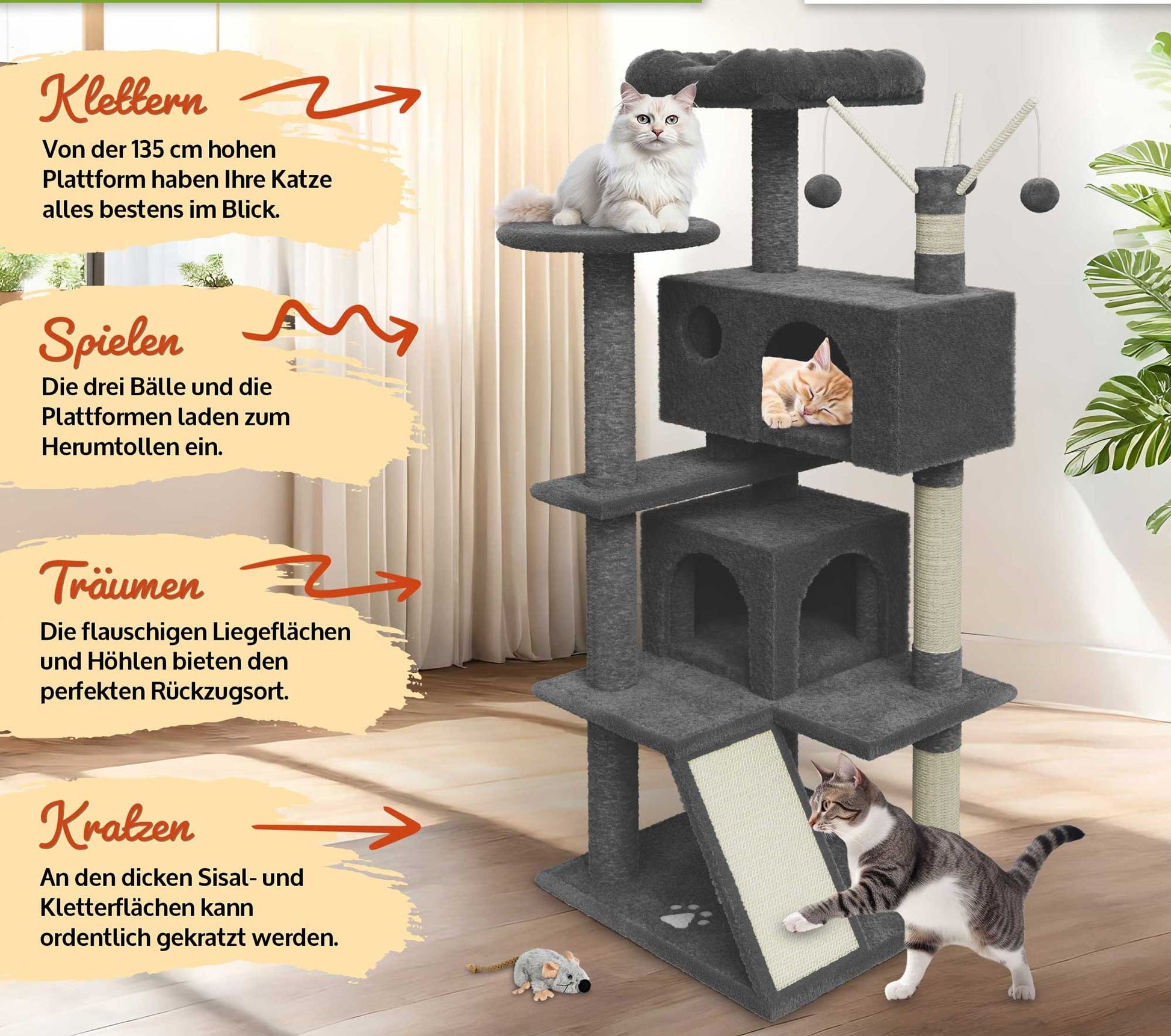 Klettern

Von der 135 cm hohen Plattform haben Ihre Katze alles bestens im Blick.

Spielen

Die drei Bälle und die Plattformen laden zum Herumtollen ein.

Träumen

Die flauschigen Liegeflächen und Höhlen bieten den perfekten Rückzugsort.

Kratzen

An den dicken Sisal- und Kletterflächen kann ordentlich gekratzt werden.