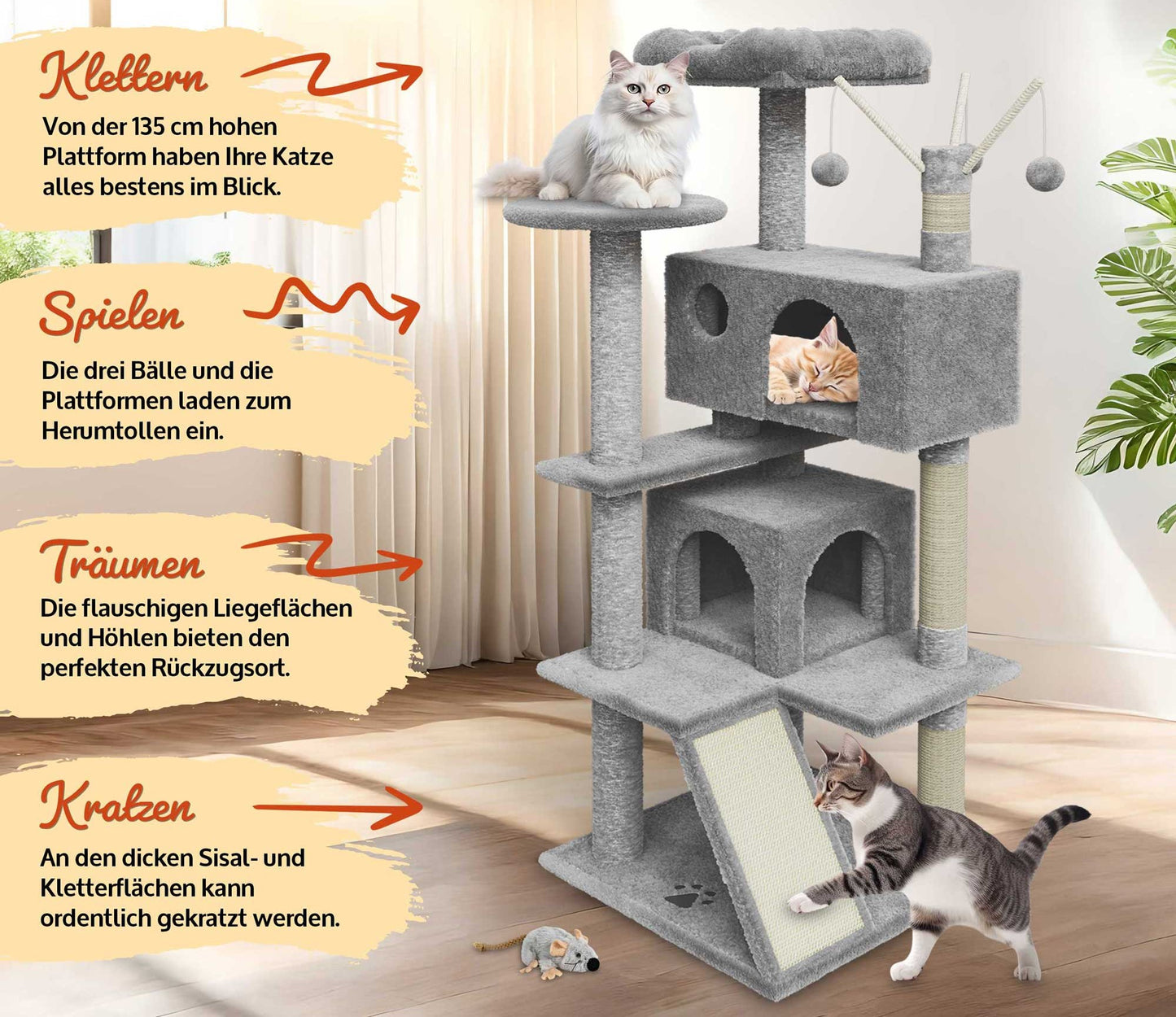 Klettern

Von der 135 cm hohen Plattform haben Ihre Katze alles bestens im Blick.

Spielen

Die drei Bälle und die Plattformen laden zum Herumtollen ein.

Träumen

Die flauschigen Liegeflächen und Höhlen bieten den perfekten Rückzugsort.

Kratzen

An den dicken Sisal- und Kletterflächen kann ordentlich gekratzt werden.