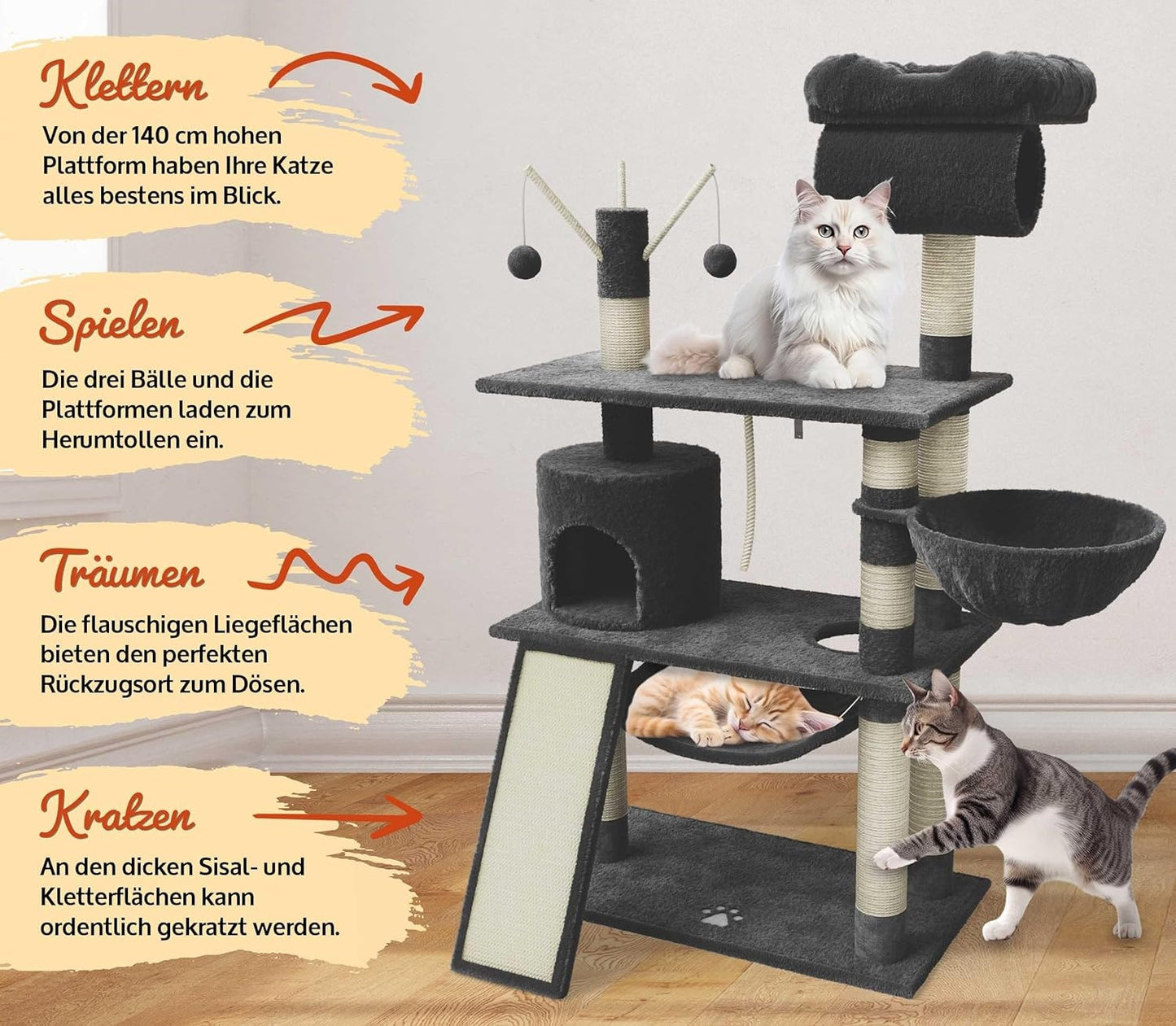 Klettern

Von der 140 cm hohen Plattform haben Ihre Katze alles bestens im Blick.

Spielen

Die drei Bälle und die Plattformen laden zum Herumtollen ein.

Träumen

Die flauschigen Liegeflächen bieten den perfekten Rückzugsort zum Dösen.

Kratzen

An den dicken Sisal- und Kletterflächen kann ordentlich gekratzt werden.