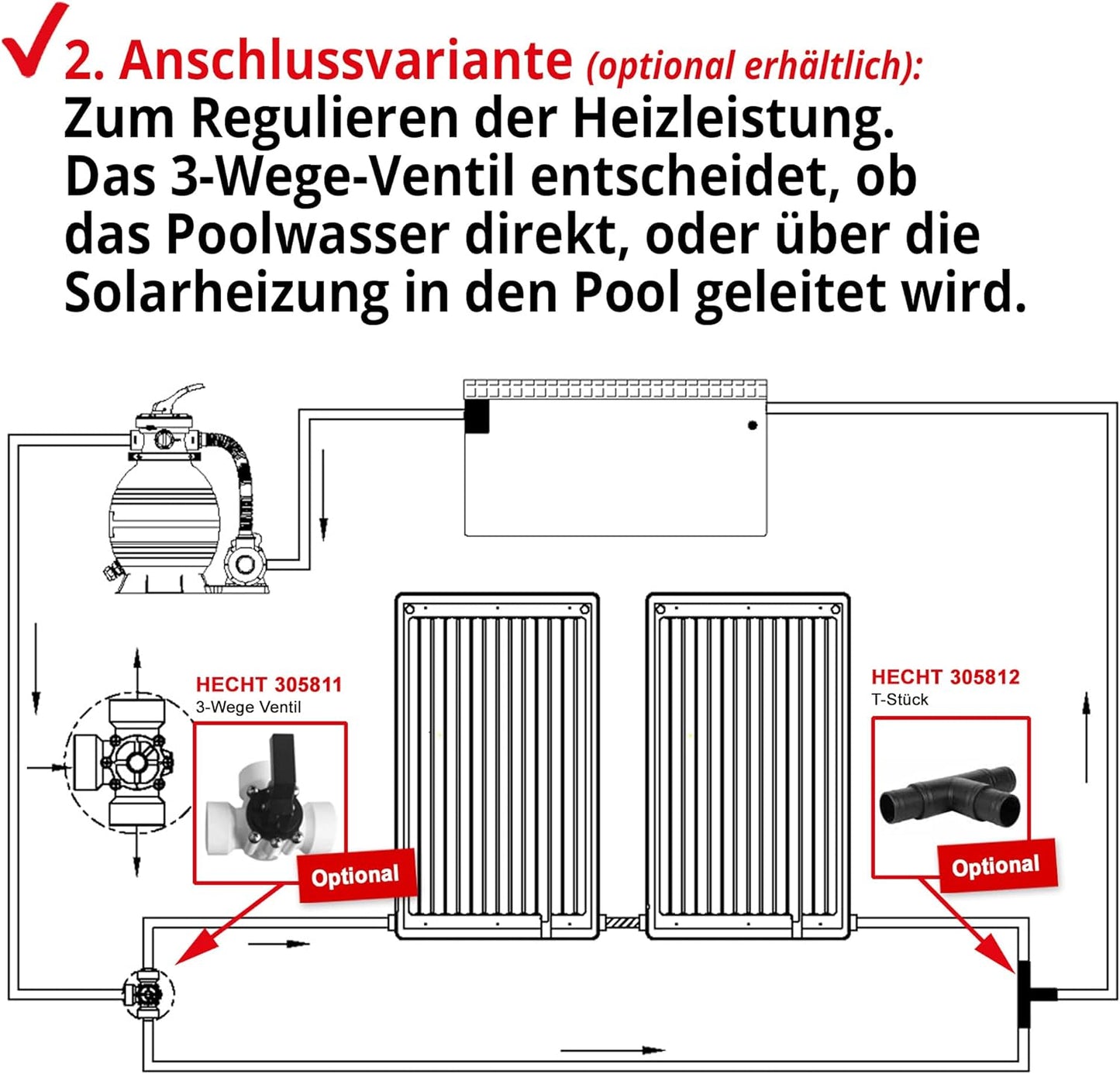 2. Anschlussvariante (optional erhältlich):
Zum Regulieren der Heizleistung. Das 3-Wege-Ventil entscheidet, ob das Poolwasser direkt, oder über die Solarheizung in den Pool geleitet wird.

HECHT 305811
3-Wege Ventil

Optional

HECHT 305812
T-Stück

Optional